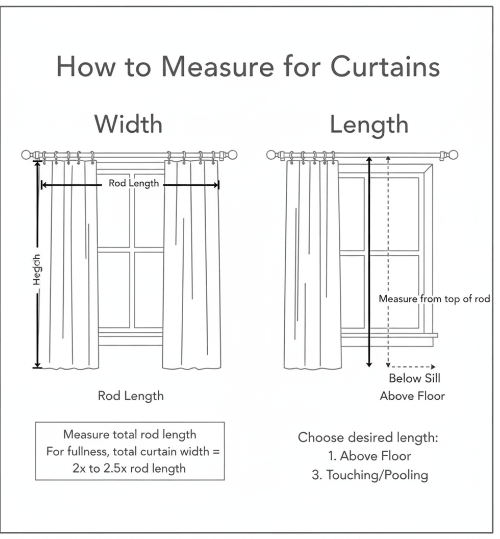 How to Measure for Curtains

Width

Rod Length

Hegah

Rod Length

Measure total rod length
For fullness, total curtain width = 2x to 2.5x rod length

Length

Measure from top of rod

Below Sill
Above Floor

Choose desired length:
1. Above Floor
3. Touching/Pooling